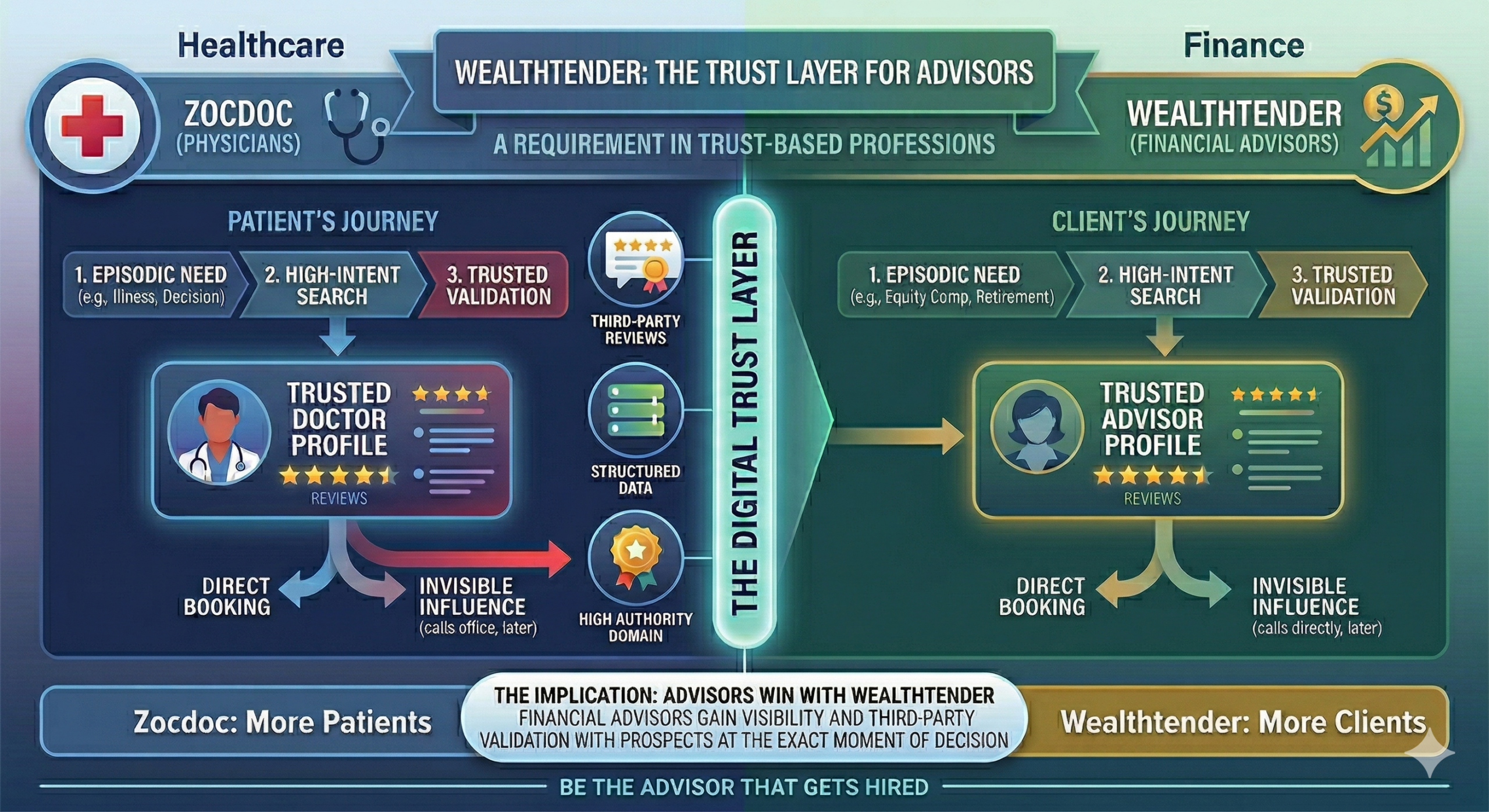 Healthcare

WEALTHTENDER: THE TRUST LAYER FOR ADVISORS

Finance

ZOCDOC
(PHYSICIANS)

A REQUIREMENT IN TRUST-BASED PROFESSIONS

WEALTHTENDER
(FINANCIAL ADVISORS)

PATIENT'S JOURNEY

1. EPISODIC NEED
(e.g., Illness, Decision)

2. HIGH-INTENT SEARCH

3. TRUSTED VALIDATION

TRUSTED DOCTOR PROFILE

REVIEWS

DIRECT BOOKING

INVISIBLE INFLUENCE
(calls office, later)

THIRD-PARTY REVIEWS

STRUCTURED DATA

HIGH AUTHORITY DOMAIN

THE DIGITAL TRUST LAYER

CLIENT'S JOURNEY

1. EPISODIC NEED
(e.g., Equity Comp, Retirement)

2. HIGH-INTENT SEARCH

3. TRUSTED VALIDATION

TRUSTED ADVISOR PROFILE

REVIEWS

DIRECT BOOKING

INVISIBLE INFLUENCE
(calls directly, later)

Zocdoc: More Patients

THE IMPLICATION: ADVISORS WIN WITH WEALTHTENDER
FINANCIAL ADVISORS GAIN VISIBILITY AND THIRD-PARTY VALIDATION WITH PROSPECTS AT THE EXACT MOMENT OF DECISION

Wealthtender: More Clients

BE THE ADVISOR THAT GETS HIRED